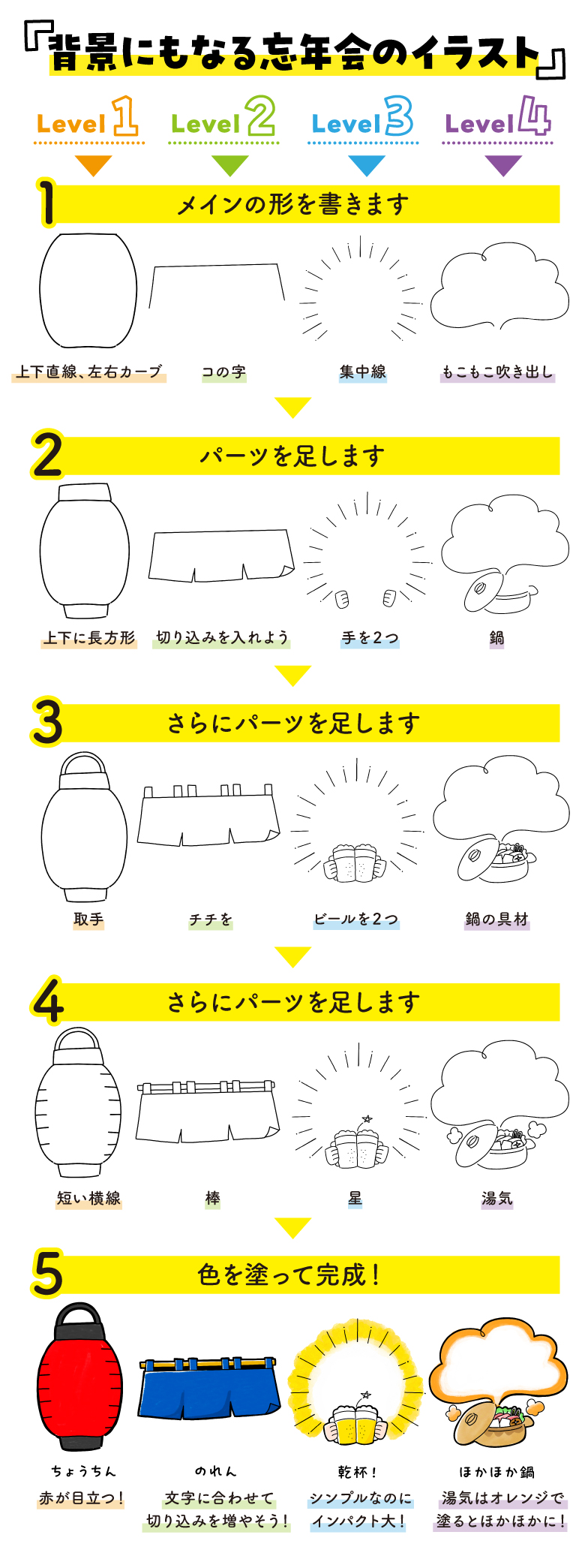 『背景にもなる忘年会のイラスト』

Level 1
Level 2
Level 3
Level 4

1 メインの形を書きます

上下直線、左右カーブ
コの字
集中線
もこもこ吹き出し

2 パーツを足します

上下に長方形
切り込みを入れよう
手を2つ
鍋

3 さらにパーツを足します

取手
チチを
ビールを2つ
鍋の具材

4 さらにパーツを足します

短い横線
棒
星
湯気

5 色を塗って完成！

ちょうちん
赤が目立つ！

のれん
文字に合わせて切り込みを増やそう！

乾杯！
シンプルなのにインパクト大！

ほかほか鍋
湯気はオレンジで塗るとほかほかに！