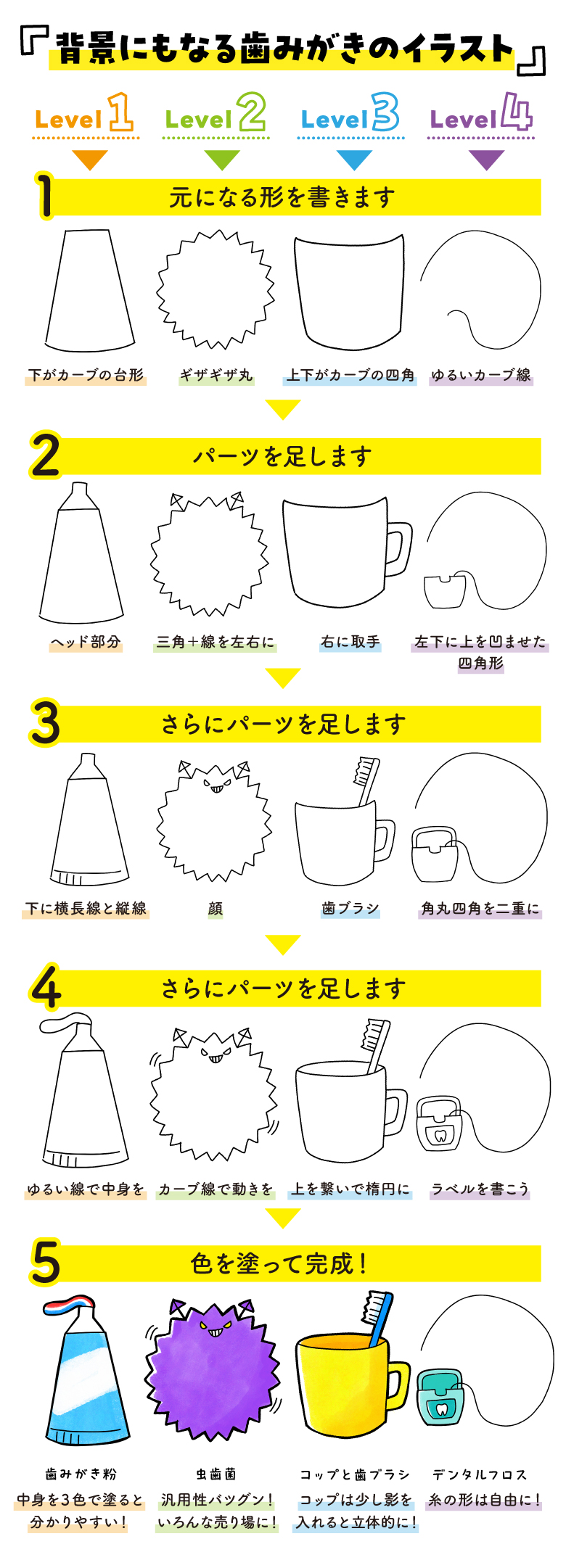 「背景にもなる歯みがきのイラスト」

Level 1　Level 2　Level 3　Level 4

1 元になる形を書きます

下がカーブの台形　ギザギザ丸　上下がカーブの四角　ゆるいカーブ線

2 パーツを足します

ヘッド部分　三角+線を左右に　右に取手　左下に上を凹ませた四角形

3 さらにパーツを足します

下に横長線と縦線　顔　歯ブラシ　角丸四角を二重に

4 さらにパーツを足します

ゆるい線で中身を　カーブ線で動きを　上を繋いで楕円に　ラベルを書こう

5 色を塗って完成！

歯みがき粉
中身を3色で塗ると分かりやすい！

虫歯菌
汎用性バツグン！いろんな売り場に！

コップと歯ブラシ
コップは少し影を入れると立体的に！

デンタルフロス
糸の形は自由に！