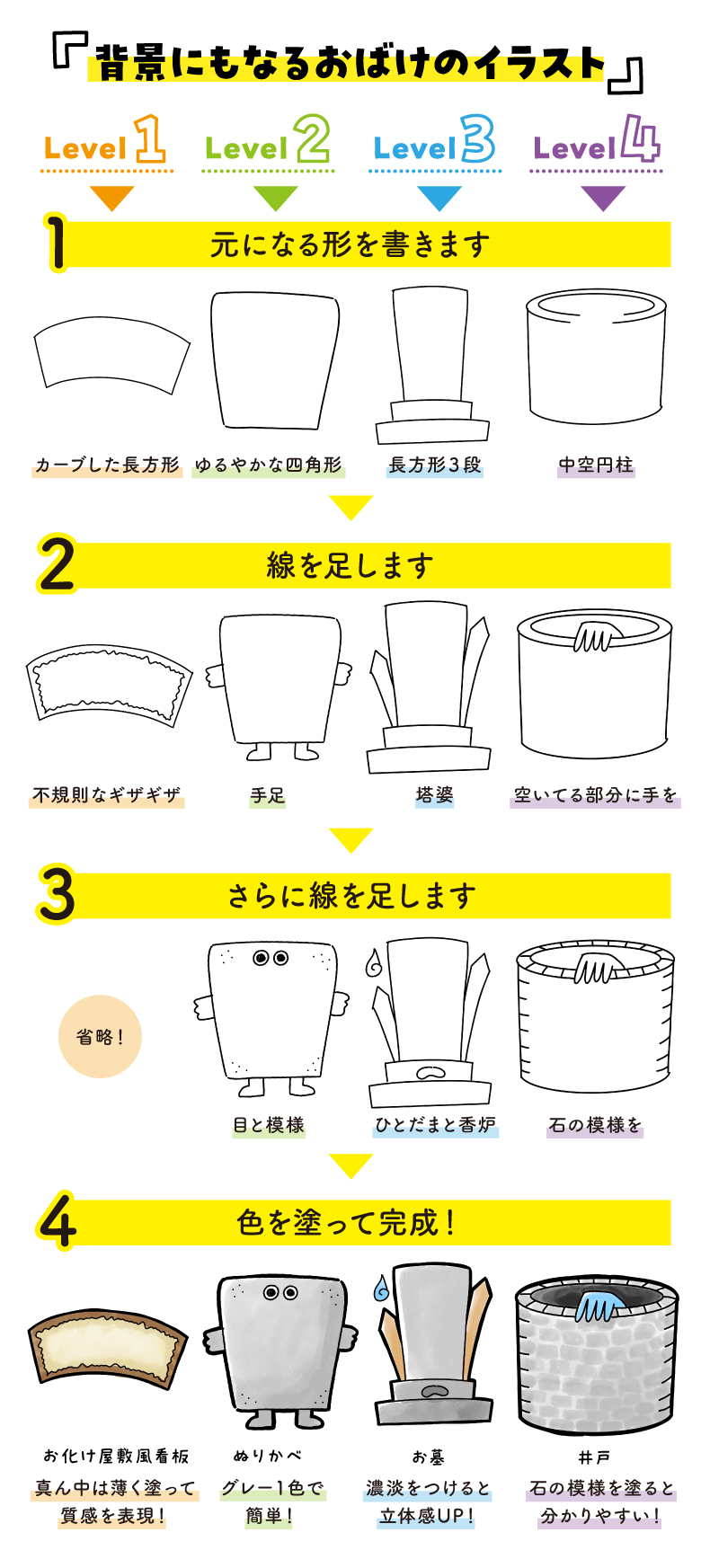 『背景にもなるおばけのイラスト』

Level 1
Level 2
Level 3
Level 4

1 元になる形を書きます

カーブした長方形
ゆるやかな四角形
長方形３段
中空円柱

2 線を足します

不規則なギザギザ
手足
塔婆
空いてる部分に手を

3 さらに線を足します

省略！
目と模様
ひとだまと香炉
石の模様を

4 色を塗って完成！

お化け屋敷風看板
真ん中は薄く塗って質感を表現！

ぬりかべ
グレー１色で簡単！

お墓
濃淡をつけると立体感UP！

井戸
石の模様を塗ると分かりやすい！